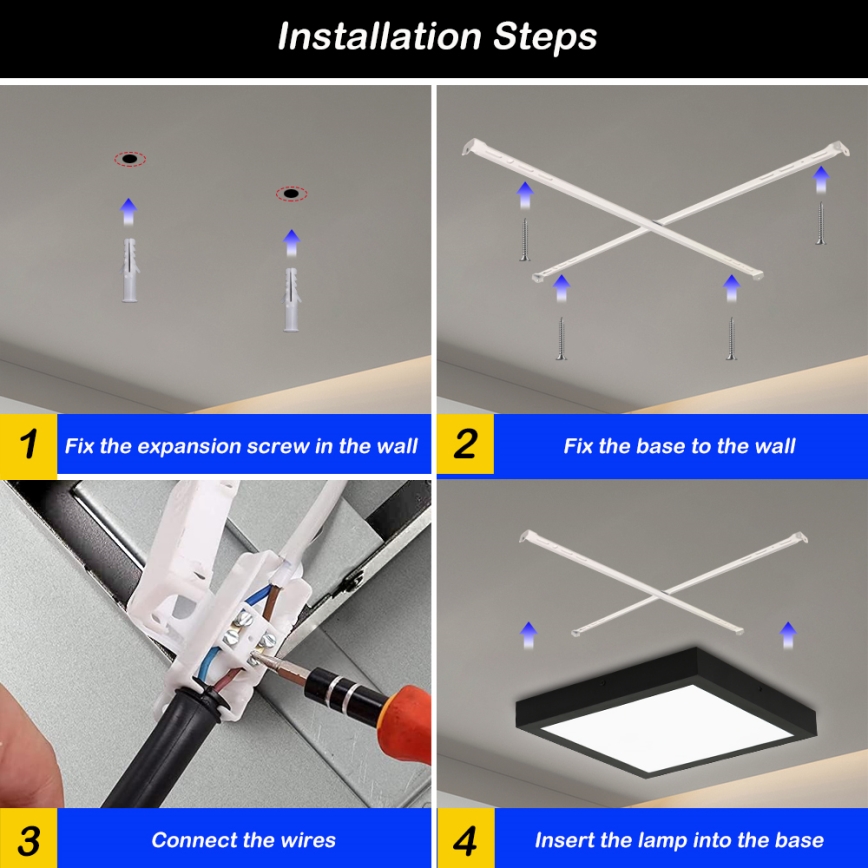 Installation Steps

1 Fix the expansion screw in the wall

2 Fix the base to the wall

3 Connect the wires

4 Insert the lamp into the base