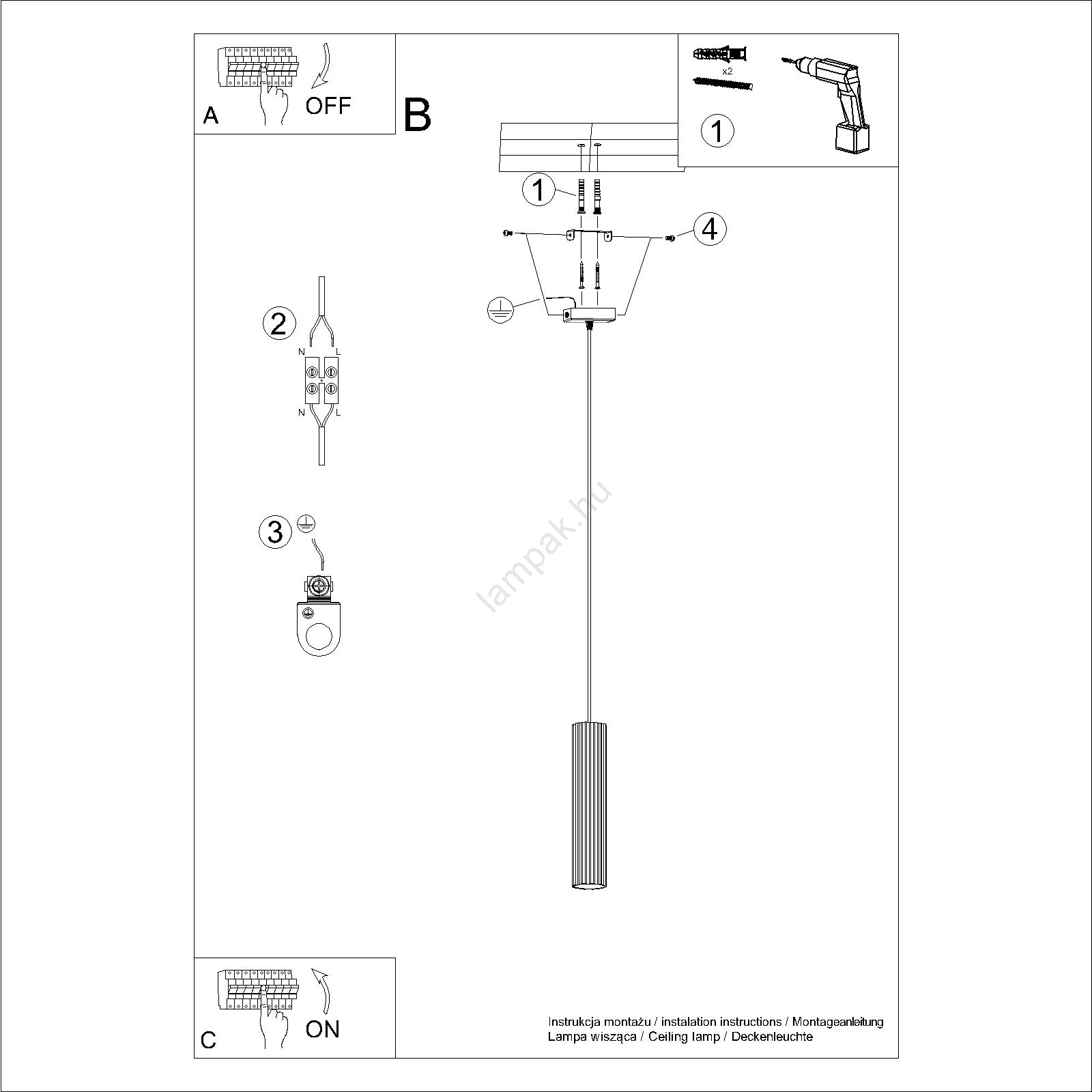 A
OFF

B

x2
1

1
4

2
N L
N L

3

lampak.hu

C
ON

Instrukcja montażu / instalation instructions / Montageanleitung
Lampa wisząca / Ceiling lamp / Deckenleuchte