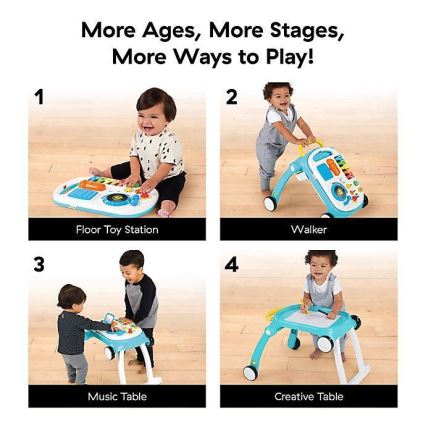 More Ages, More Stages, More Ways to Play!

1

Floor Toy Station

2

Walker

3

Music Table

4

Creative Table