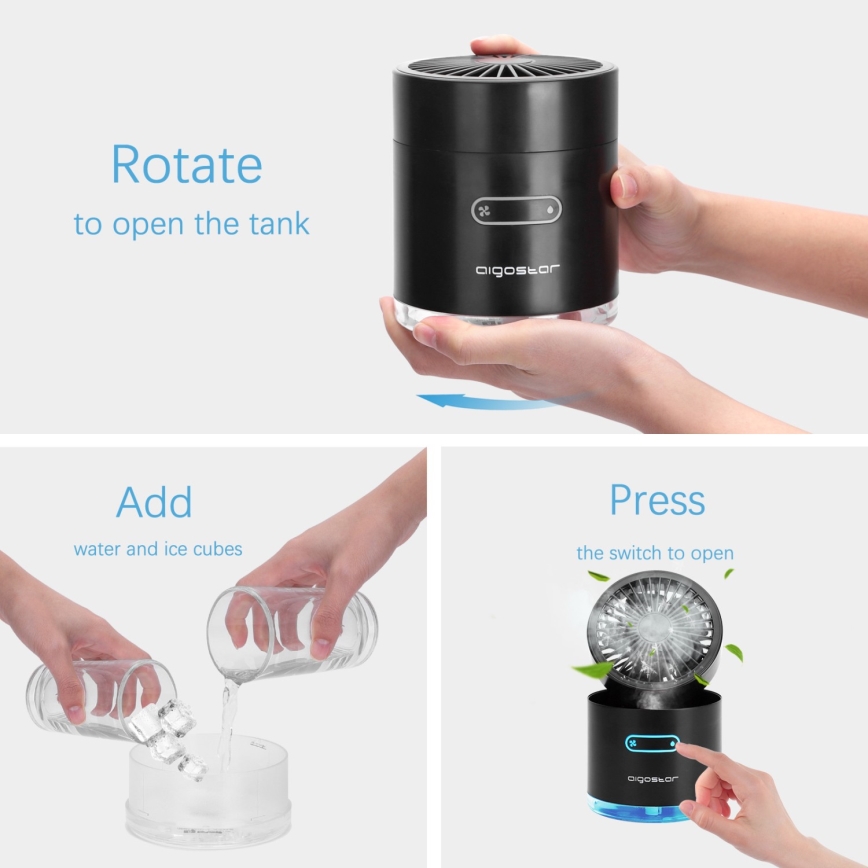 Rotate
to open the tank

aigostar

Add
water and ice cubes

Press
the switch to open

aigostar